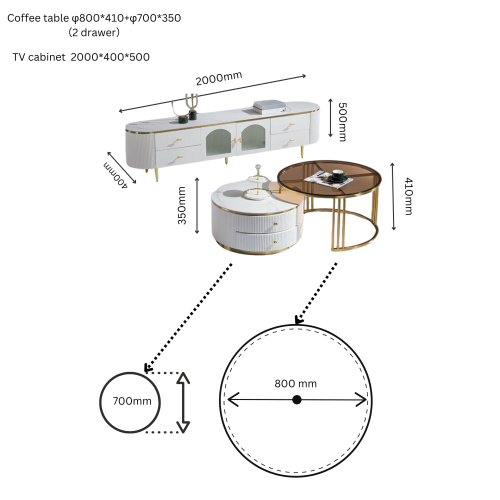 Coffee table φ800*410+φ700*350
(2 drawer)

TV cabinet 2000*400*500

2000mm

500mm

400mm

350mm

410mm

700mm

800 mm